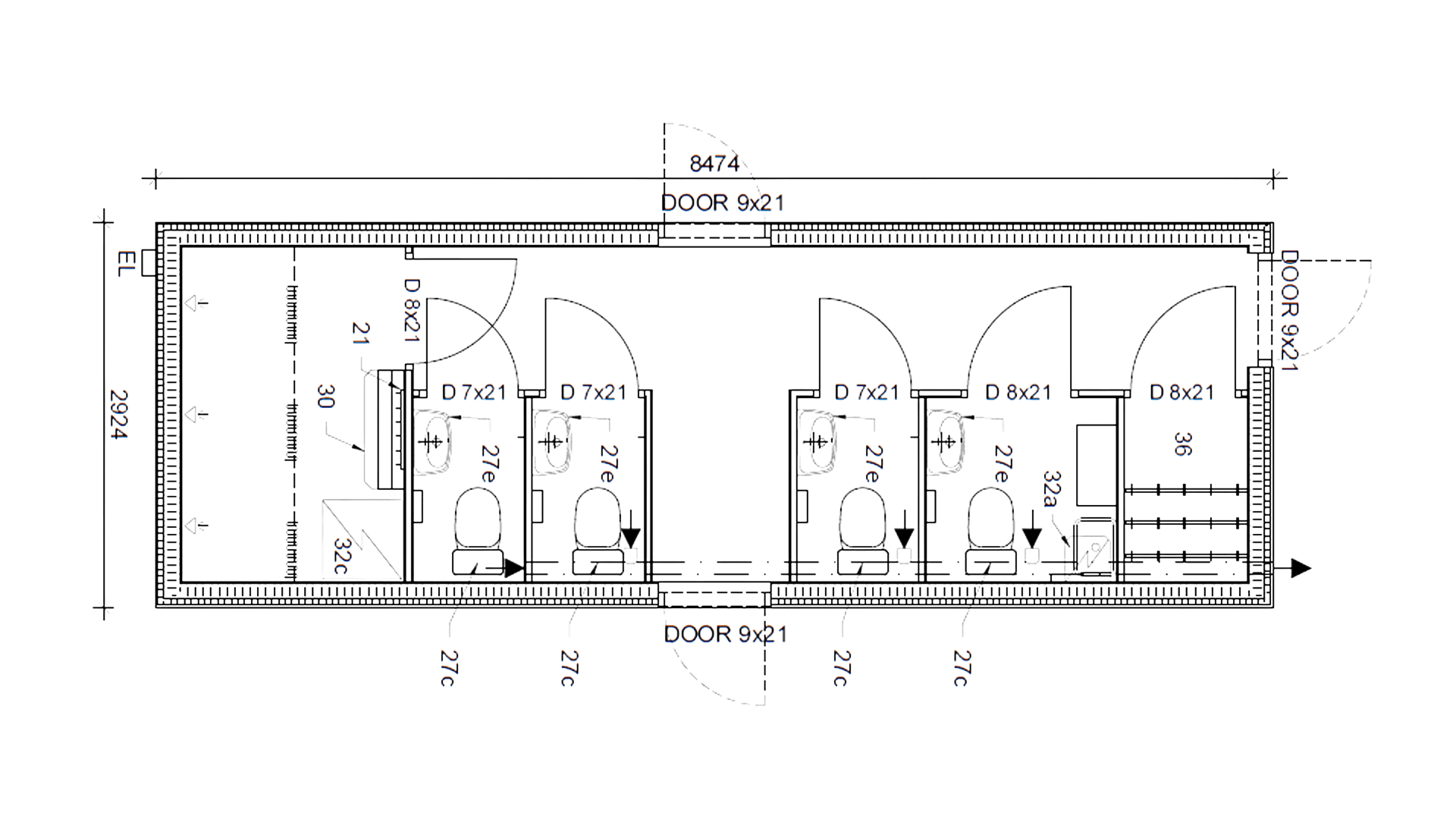 8474
DOOR 9x21
EL
2924
D 8x21
21
30
32c
D 7x21
27e
D 7x21
27e
D 7x21
27e
D 8x21
27e
32a
D 8x21
36
DOOR 9x21
DOOR 9x21
27c
27c
27c
27c