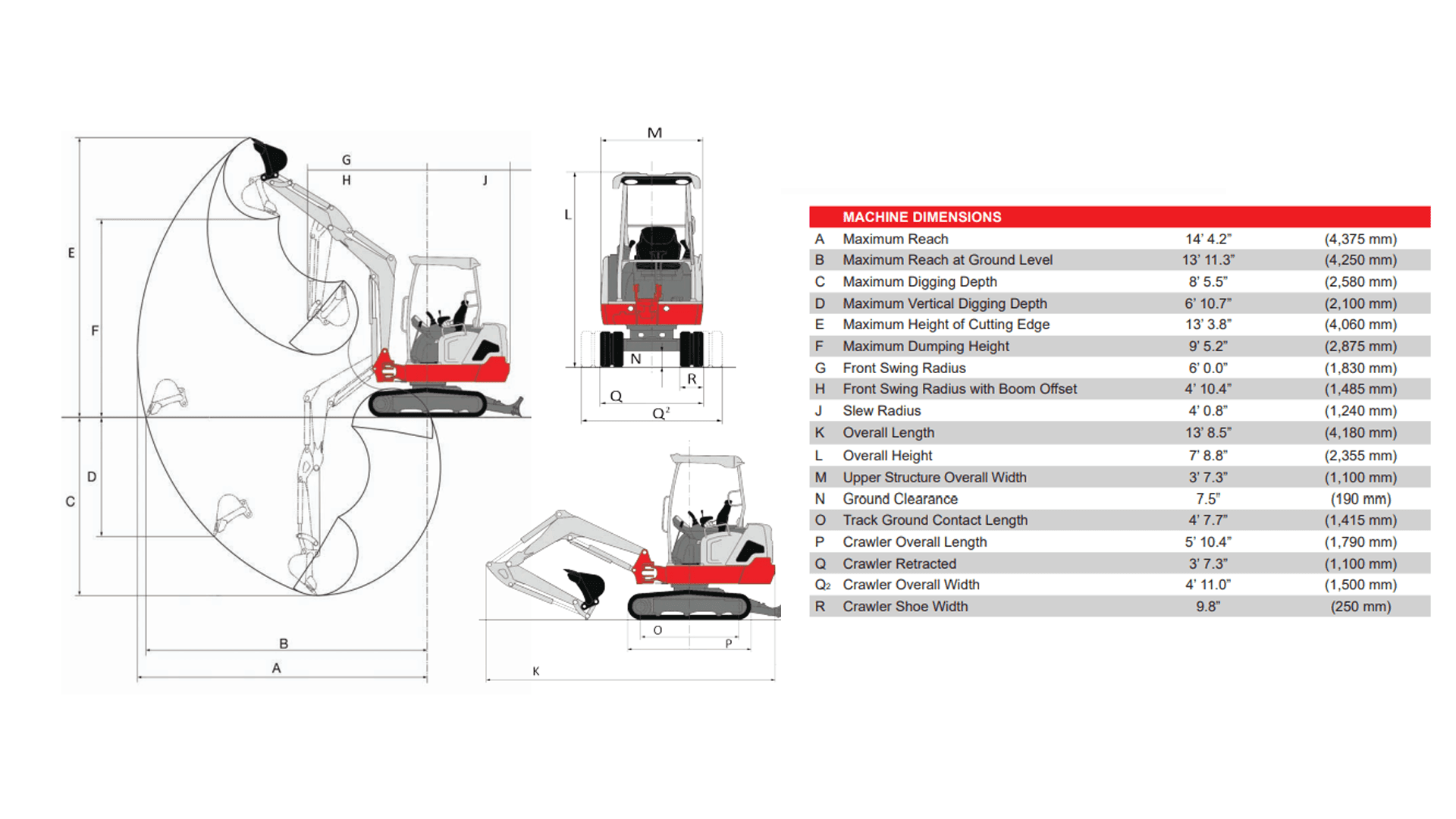 G
H
J
E
F
D
C
B
A

M
L
N
R
Q
$Q^2$

O
P
K

| | MACHINE DIMENSIONS | | |
|---|---|---|---|
| A | Maximum Reach | 14' 4.2" | (4,375 mm) |
| B | Maximum Reach at Ground Level | 13' 11.3" | (4,250 mm) |
| C | Maximum Digging Depth | 8' 5.5" | (2,580 mm) |
| D | Maximum Vertical Digging Depth | 6' 10.7" | (2,100 mm) |
| E | Maximum Height of Cutting Edge | 13' 3.8" | (4,060 mm) |
| F | Maximum Dumping Height | 9' 5.2" | (2,875 mm) |
| G | Front Swing Radius | 6' 0.0" | (1,830 mm) |
| H | Front Swing Radius with Boom Offset | 4' 10.4" | (1,485 mm) |
| J | Slew Radius | 4' 0.8" | (1,240 mm) |
| K | Overall Length | 13' 8.5" | (4,180 mm) |
| L | Overall Height | 7' 8.8" | (2,355 mm) |
| M | Upper Structure Overall Width | 3' 7.3" | (1,100 mm) |
| N | Ground Clearance | 7.5" | (190 mm) |
| O | Track Ground Contact Length | 4' 7.7" | (1,415 mm) |
| P | Crawler Overall Length | 5' 10.4" | (1,790 mm) |
| Q | Crawler Retracted | 3' 7.3" | (1,100 mm) |
| $Q_2$ | Crawler Overall Width | 4' 11.0" | (1,500 mm) |
| R | Crawler Shoe Width | 9.8" | (250 mm) |