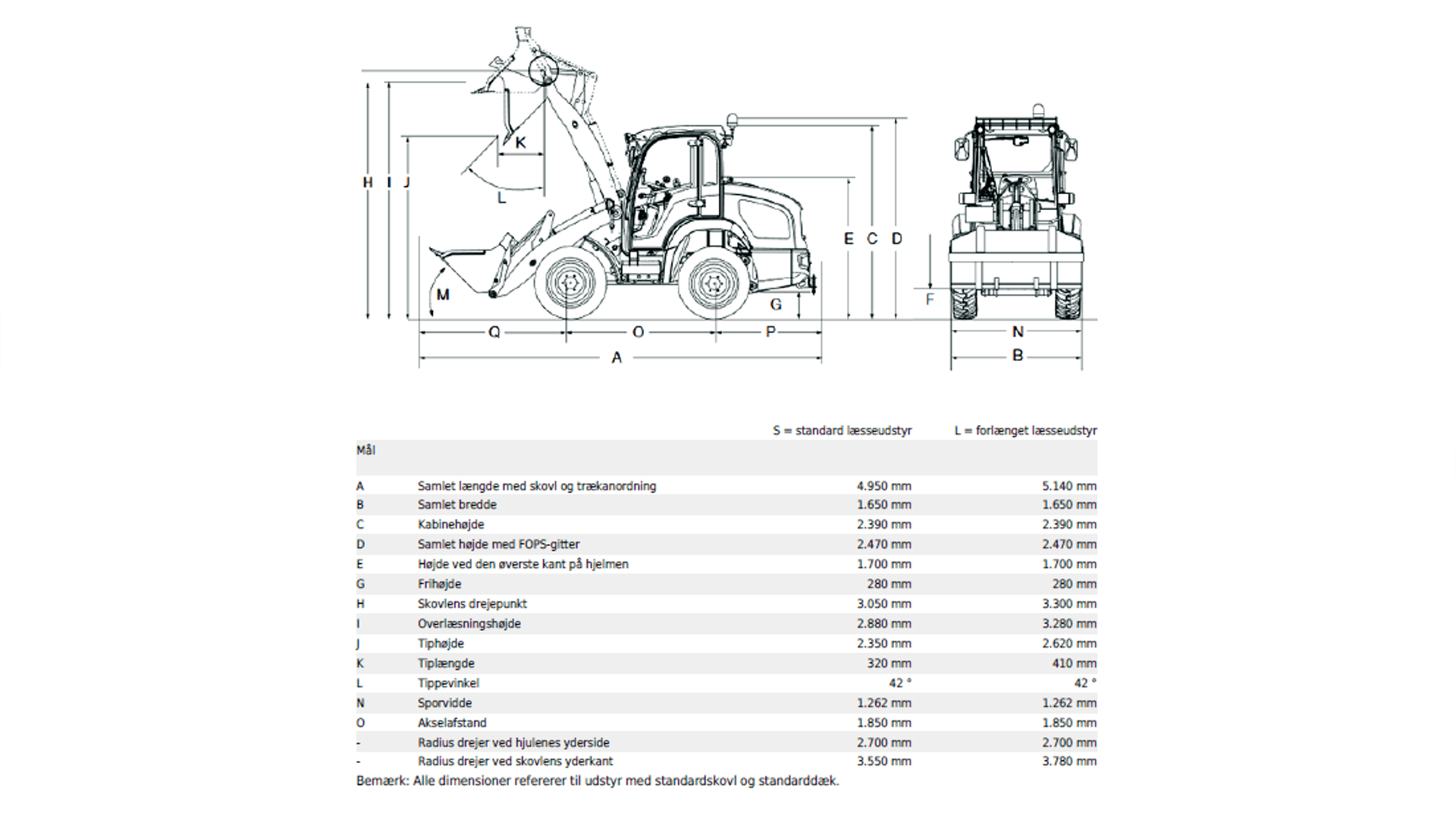 H I J K L M E C D G F Q O P A N B

| Mål | | S = standard læsseudstyr | L = forlænget læsseudstyr |
|---|---|---|---|
| A | Samlet længde med skovl og trækanordning | 4.950 mm | 5.140 mm |
| B | Samlet bredde | 1.650 mm | 1.650 mm |
| C | Kabinehøjde | 2.390 mm | 2.390 mm |
| D | Samlet højde med FOPS-gitter | 2.470 mm | 2.470 mm |
| E | Højde ved den øverste kant på hjelmen | 1.700 mm | 1.700 mm |
| G | Frihøjde | 280 mm | 280 mm |
| H | Skovlens drejepunkt | 3.050 mm | 3.300 mm |
| I | Overlæsningshøjde | 2.880 mm | 3.280 mm |
| J | Tiphøjde | 2.350 mm | 2.620 mm |
| K | Tiplængde | 320 mm | 410 mm |
| L | Tippevinkel | 42 ° | 42 ° |
| N | Sporvidde | 1.262 mm | 1.262 mm |
| O | Akselafstand | 1.850 mm | 1.850 mm |
| - | Radius drejer ved hjulenes yderside | 2.700 mm | 2.700 mm |
| - | Radius drejer ved skovlens yderkant | 3.550 mm | 3.780 mm |

Bemærk: Alle dimensioner refererer til udstyr med standardskovl og standarddæk.