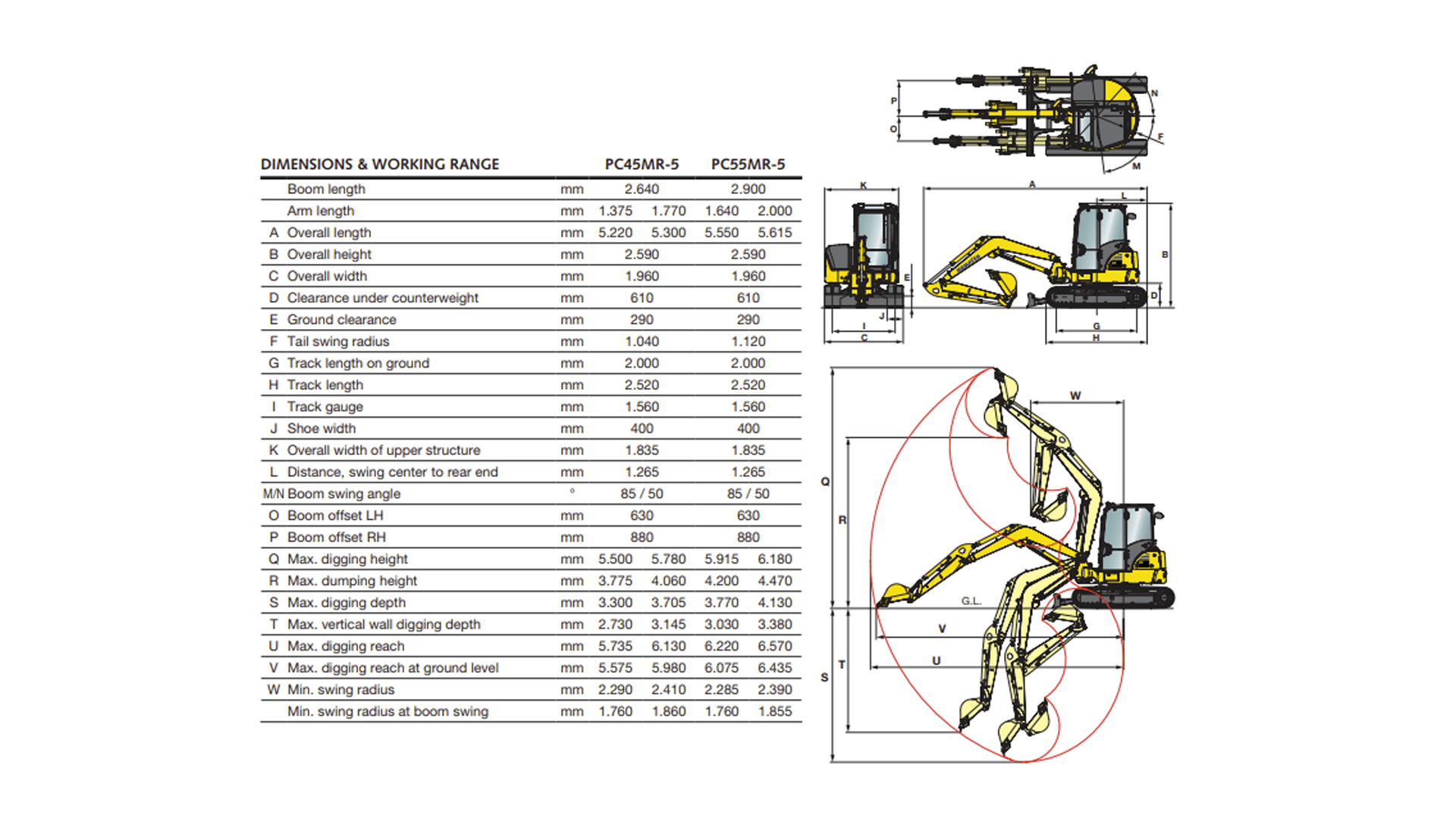 | DIMENSIONS & WORKING RANGE | | | PC45MR-5 | | PC55MR-5 | |
|---|---|---|---|---|---|---|
| | Boom length | mm | 2.640 | | 2.900 | |
| | Arm length | mm | 1.375 | 1.770 | 1.640 | 2.000 |
| A | Overall length | mm | 5.220 | 5.300 | 5.550 | 5.615 |
| B | Overall height | mm | 2.590 | | 2.590 | |
| C | Overall width | mm | 1.960 | | 1.960 | |
| D | Clearance under counterweight | mm | 610 | | 610 | |
| E | Ground clearance | mm | 290 | | 290 | |
| F | Tail swing radius | mm | 1.040 | | 1.120 | |
| G | Track length on ground | mm | 2.000 | | 2.000 | |
| H | Track length | mm | 2.520 | | 2.520 | |
| I | Track gauge | mm | 1.560 | | 1.560 | |
| J | Shoe width | mm | 400 | | 400 | |
| K | Overall width of upper structure | mm | 1.835 | | 1.835 | |
| L | Distance, swing center to rear end | mm | 1.265 | | 1.265 | |
| M/N | Boom swing angle | ° | 85 / 50 | | 85 / 50 | |
| O | Boom offset LH | mm | 630 | | 630 | |
| P | Boom offset RH | mm | 880 | | 880 | |
| Q | Max. digging height | mm | 5.500 | 5.780 | 5.915 | 6.180 |
| R | Max. dumping height | mm | 3.775 | 4.060 | 4.200 | 4.470 |
| S | Max. digging depth | mm | 3.300 | 3.705 | 3.770 | 4.130 |
| T | Max. vertical wall digging depth | mm | 2.730 | 3.145 | 3.030 | 3.380 |
| U | Max. digging reach | mm | 5.735 | 6.130 | 6.220 | 6.570 |
| V | Max. digging reach at ground level | mm | 5.575 | 5.980 | 6.075 | 6.435 |
| W | Min. swing radius | mm | 2.290 | 2.410 | 2.285 | 2.390 |
| | Min. swing radius at boom swing | mm | 1.760 | 1.860 | 1.760 | 1.855 |

P O N F M K A L B E D J I C G H W Q R G.L. V U T S