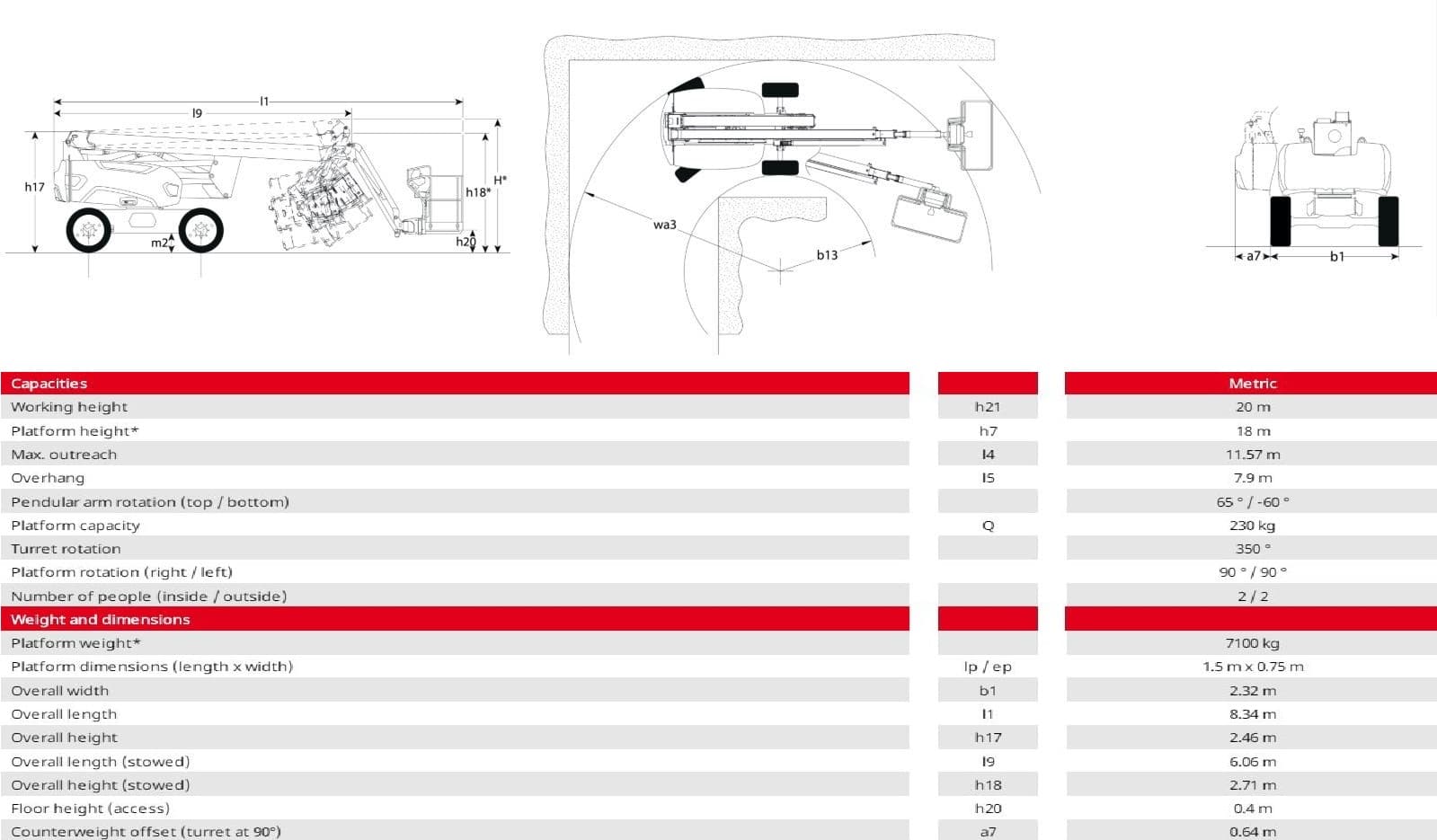 l1
l9
h17
m2
h18*
H*
h20
wa3
b13
a7
b1

| Capacities | | Metric |
|---|---|---|
| Working height | h21 | 20 m |
| Platform height* | h7 | 18 m |
| Max. outreach | l4 | 11.57 m |
| Overhang | l5 | 7.9 m |
| Pendular arm rotation (top / bottom) | | 65 ° / -60 ° |
| Platform capacity | Q | 230 kg |
| Turret rotation | | 350 ° |
| Platform rotation (right / left) | | 90 ° / 90 ° |
| Number of people (inside / outside) | | 2 / 2 |
| Weight and dimensions | | |
| Platform weight* | | 7100 kg |
| Platform dimensions (length x width) | lp / ep | 1.5 m x 0.75 m |
| Overall width | b1 | 2.32 m |
| Overall length | l1 | 8.34 m |
| Overall height | h17 | 2.46 m |
| Overall length (stowed) | l9 | 6.06 m |
| Overall height (stowed) | h18 | 2.71 m |
| Floor height (access) | h20 | 0.4 m |
| Counterweight offset (turret at 90°) | a7 | 0.64 m |